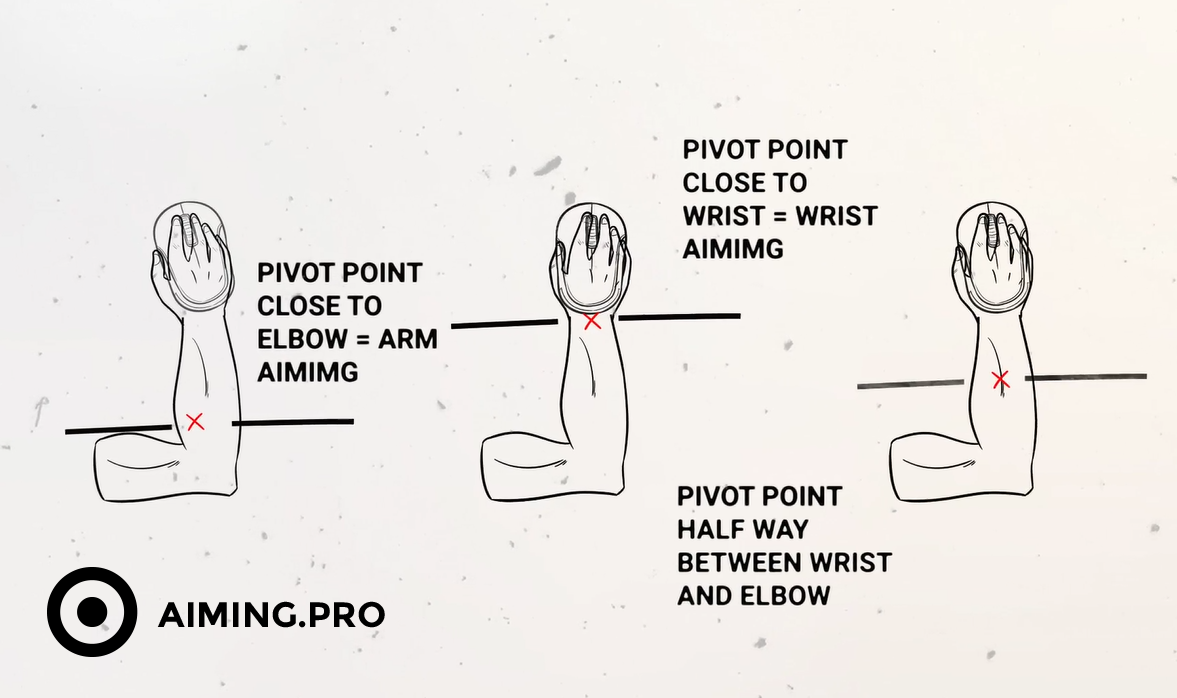 PIVOT POINT CLOSE TO ELBOW = ARM AIMIMG

PIVOT POINT CLOSE TO WRIST = WRIST AIMIMG

PIVOT POINT HALF WAY BETWEEN WRIST AND ELBOW

AIMING.PRO